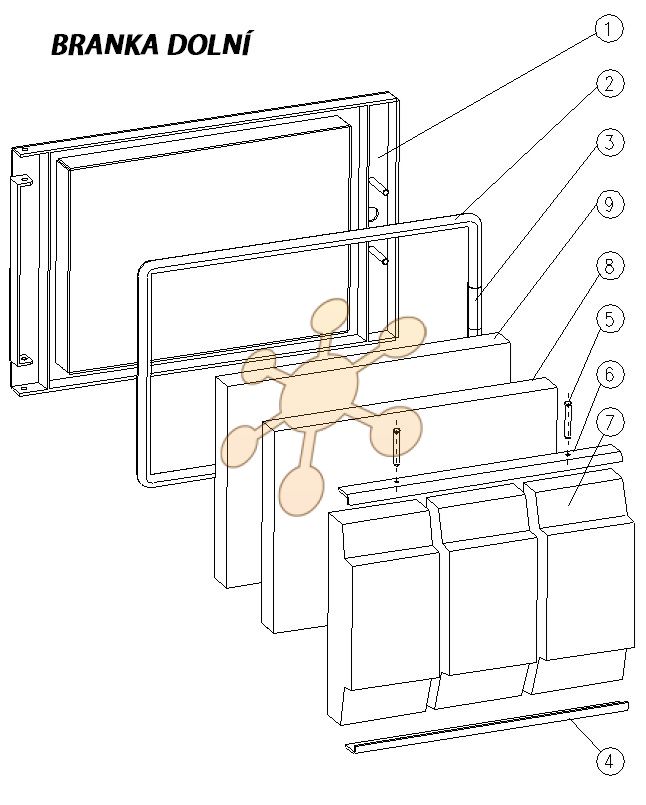 BRANKA DOLNÍ

1

2

3

9

8

5

6

7

4