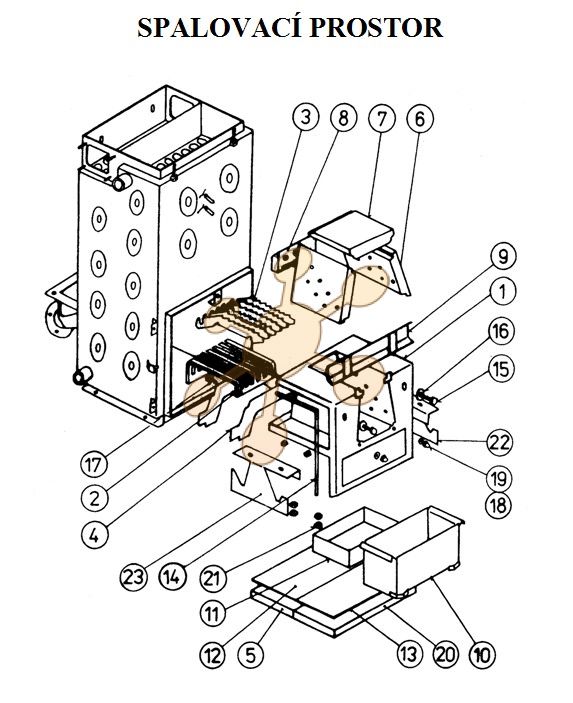 SPALOVACÍ PROSTOR

3 8 7 6

9
1
16
15
22
19
18

17
2
4
23 14 21
11
12 5 13 20 10