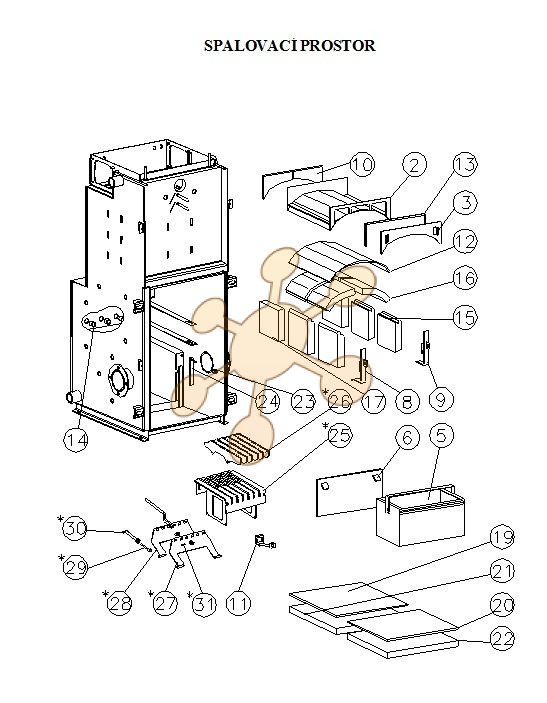 SPALOVACÍ PROSTOR

10
2
13
3
12
16
15
14
24
23
*26
17
8
9
*25
6
5
*30
*29
*28
*27
*31
11
19
21
20
22