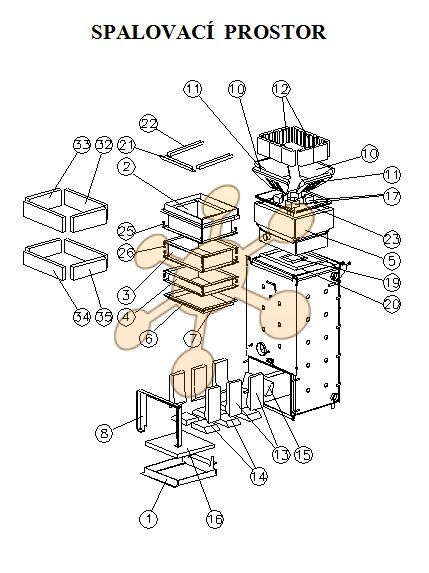 SPALOVACÍ PROSTOR

11
10
12
22
33
32
21
10
2
11
17
25
23
26
5
19
3
20
4
34
35
6
7
8
13
15
14
1
16