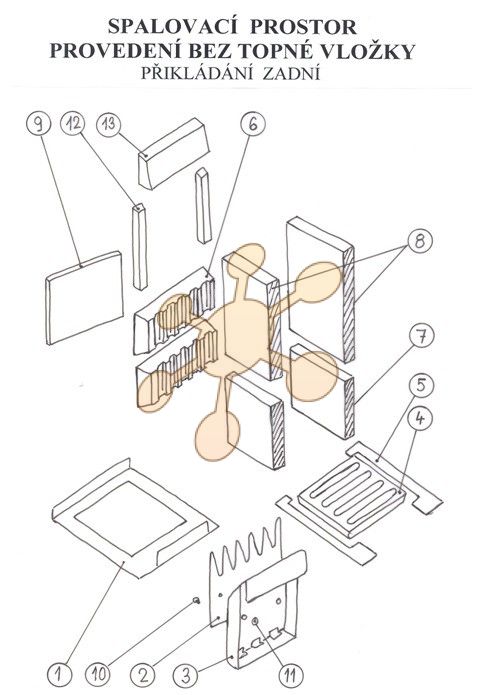 SPALOVACÍ PROSTOR
PROVEDENÍ BEZ TOPNÉ VLOŽKY
PŘIKLÁDÁNÍ ZADNÍ

9
12
13
6
8
7
5
4
1
10
2
3
11