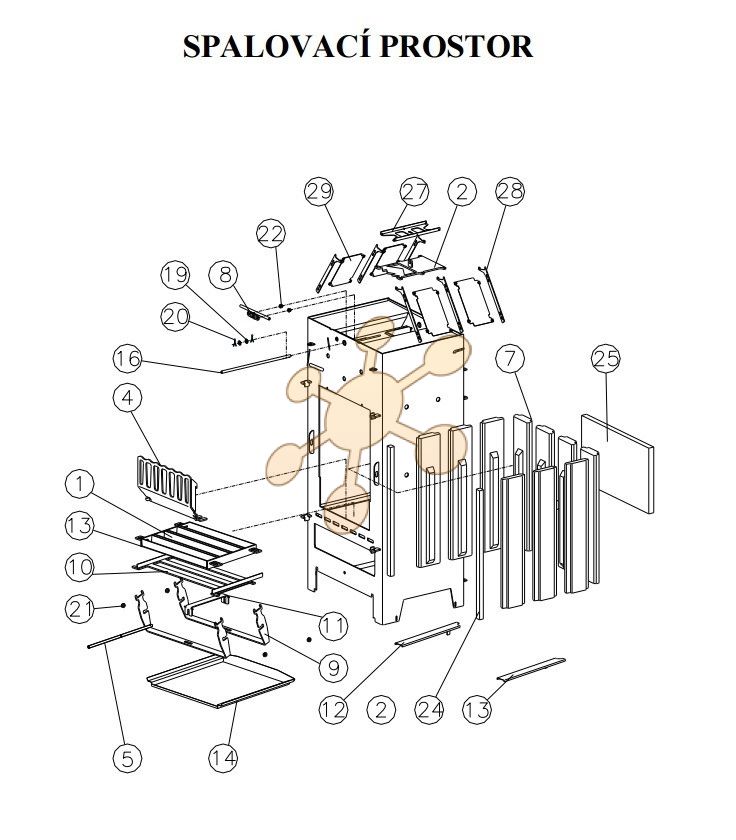 SPALOVACÍ PROSTOR

29
27
2
28
22
19
8
20
16
7
25
4
1
13
10
21
11
9
12
2
24
13
5
14